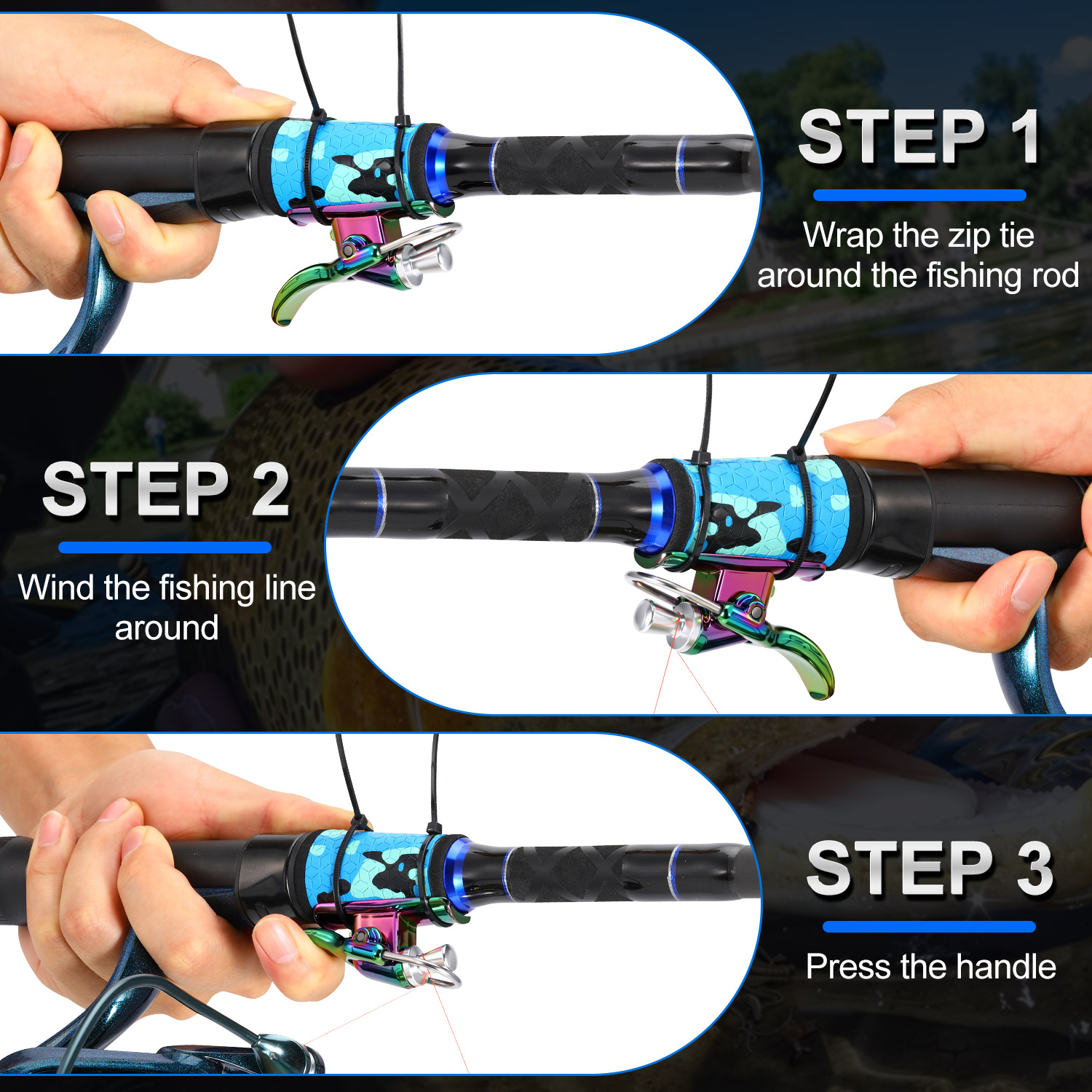 STEP 1

Wrap the zip tie around the fishing rod

STEP 2

Wind the fishing line around

STEP 3

Press the handle